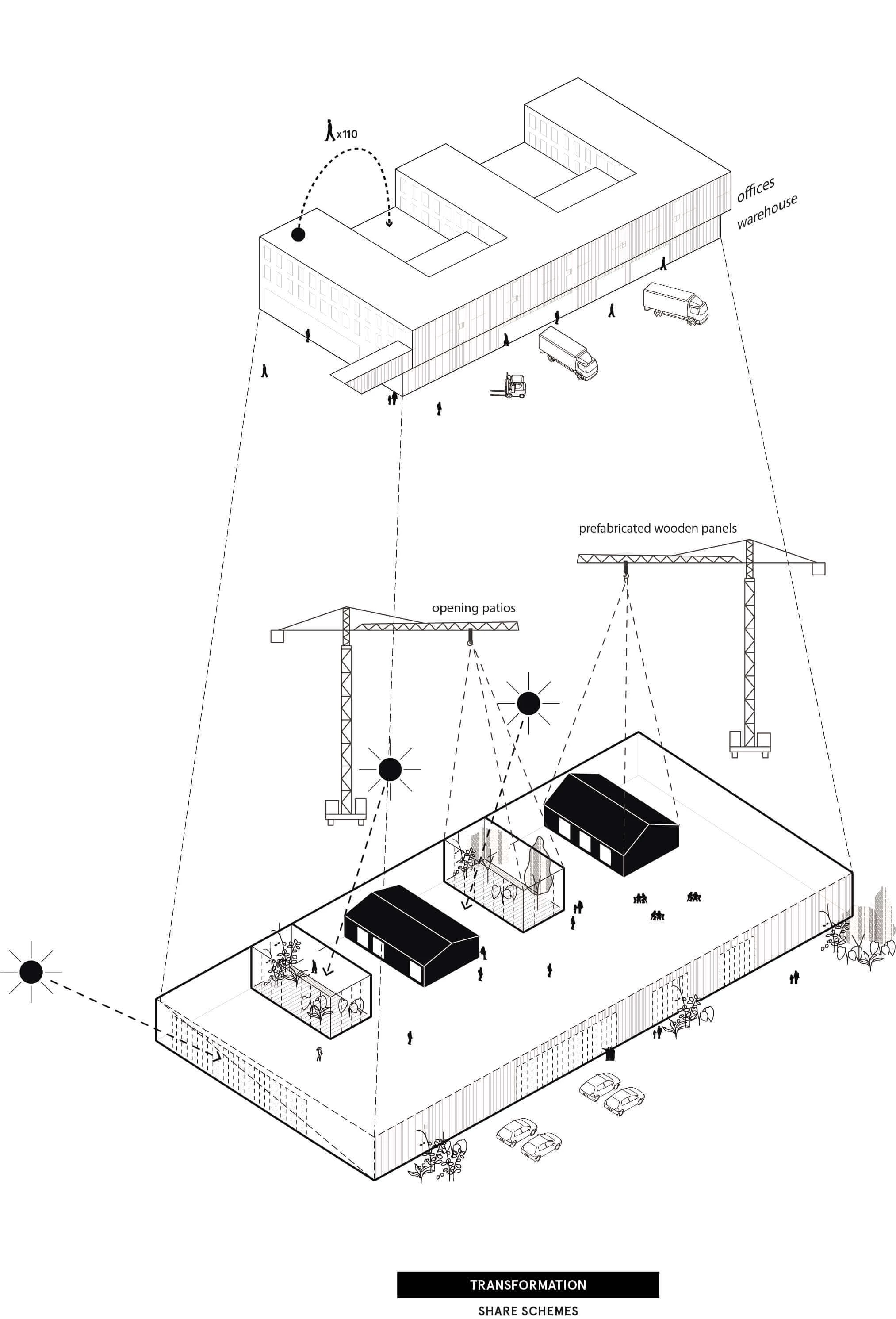 x110

offices
warehouse

prefabricated wooden panels

opening patios

TRANSFORMATION
SHARE SCHEMES